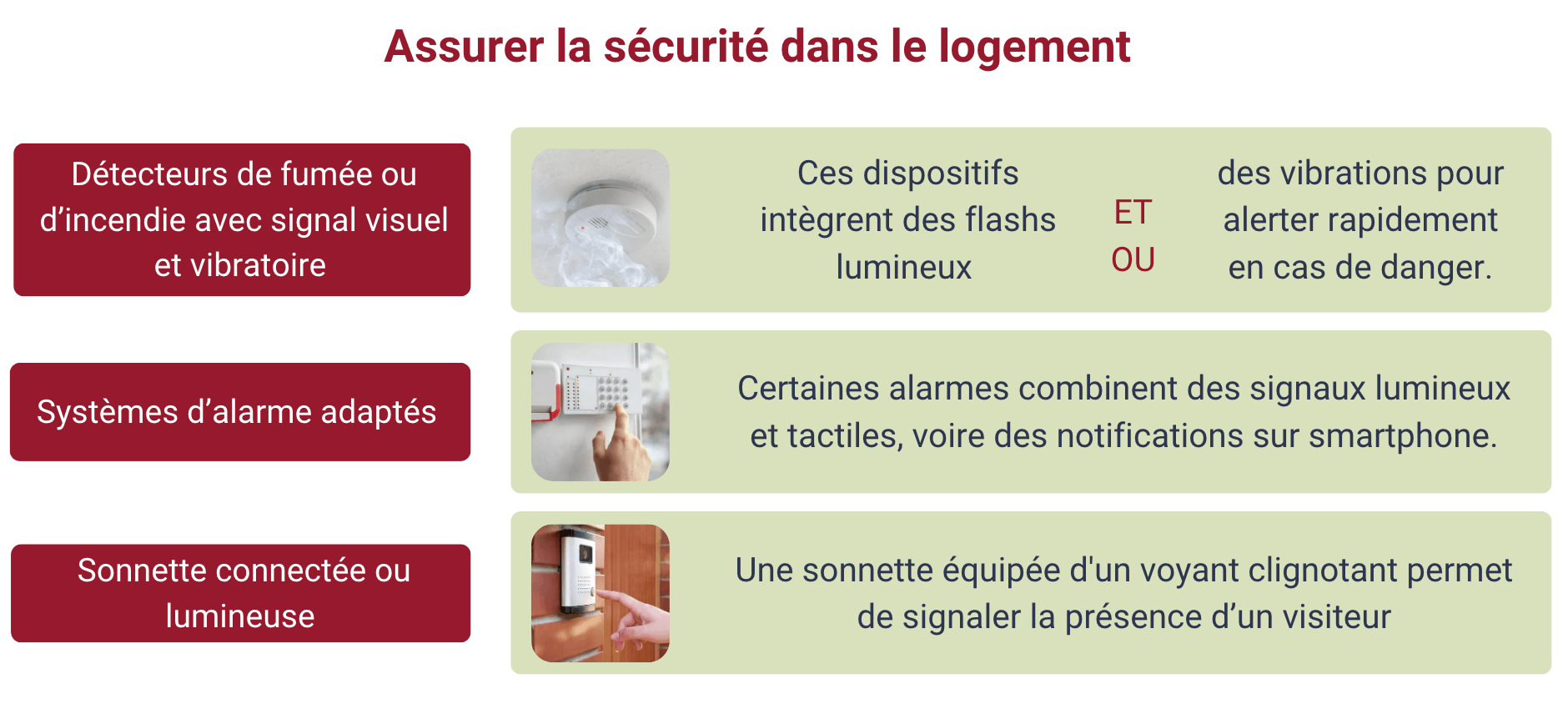 Assurer la sécurité dans le logement

Détecteurs de fumée ou d’incendie avec signal visuel et vibratoire

Ces dispositifs intègrent des flashs lumineux

ET
OU

des vibrations pour alerter rapidement en cas de danger.

Systèmes d’alarme adaptés

Certaines alarmes combinent des signaux lumineux et tactiles, voire des notifications sur smartphone.

Sonnette connectée ou lumineuse

Une sonnette équipée d'un voyant clignotant permet de signaler la présence d’un visiteur